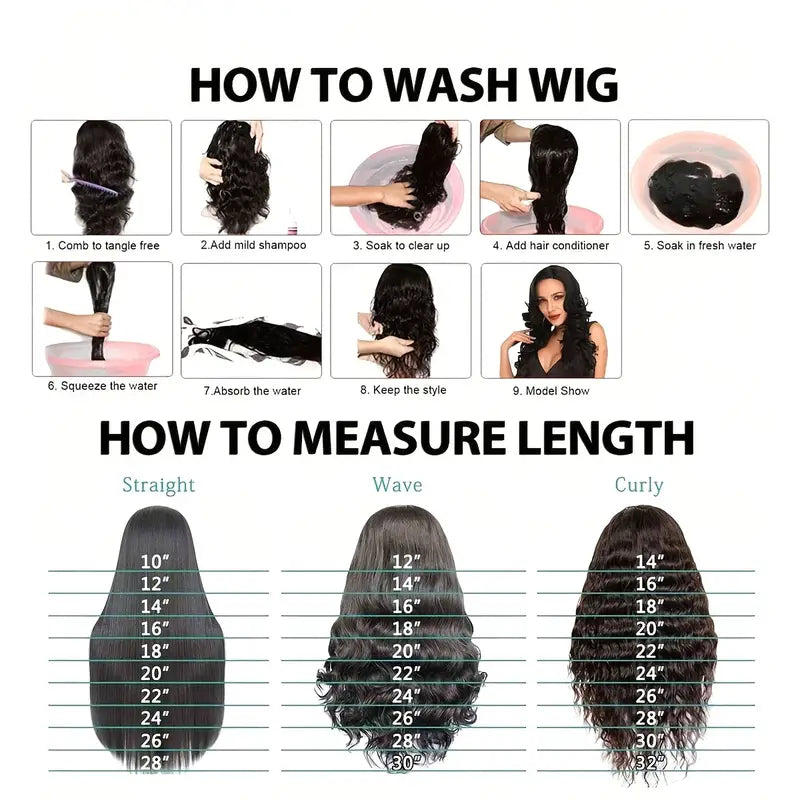 HOW TO WASH WIG

1. Comb to tangle free

2.Add mild shampoo

3. Soak to clear up

4. Add hair conditioner

5. Soak in fresh water

6. Squeeze the water

7.Absorb the water

8. Keep the style

9. Model Show

HOW TO MEASURE LENGTH

Straight

10″
12″
14″
16″
18″
20″
22″
24″
26″
28″

Wave

12″
14″
16″
18″
20″
22″
24″
26″
28″
30″

Curly

14″
16″
18″
20″
22″
24″
26″
28″
30″
32″