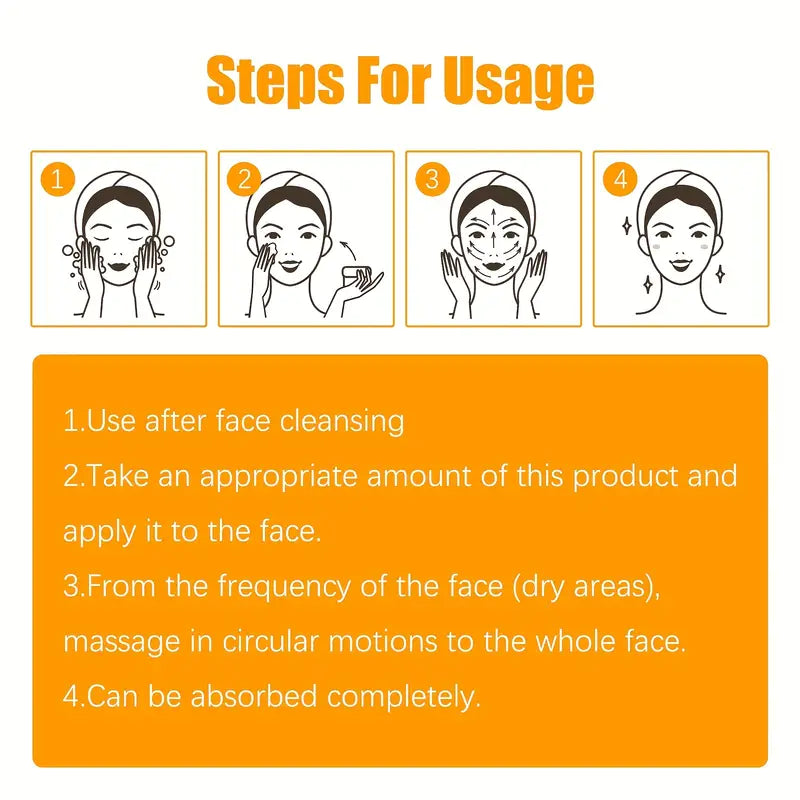 Steps For Usage

1

2

3

4

1.Use after face cleansing

2.Take an appropriate amount of this product and apply it to the face.

3.From the frequency of the face (dry areas), massage in circular motions to the whole face.

4.Can be absorbed completely.